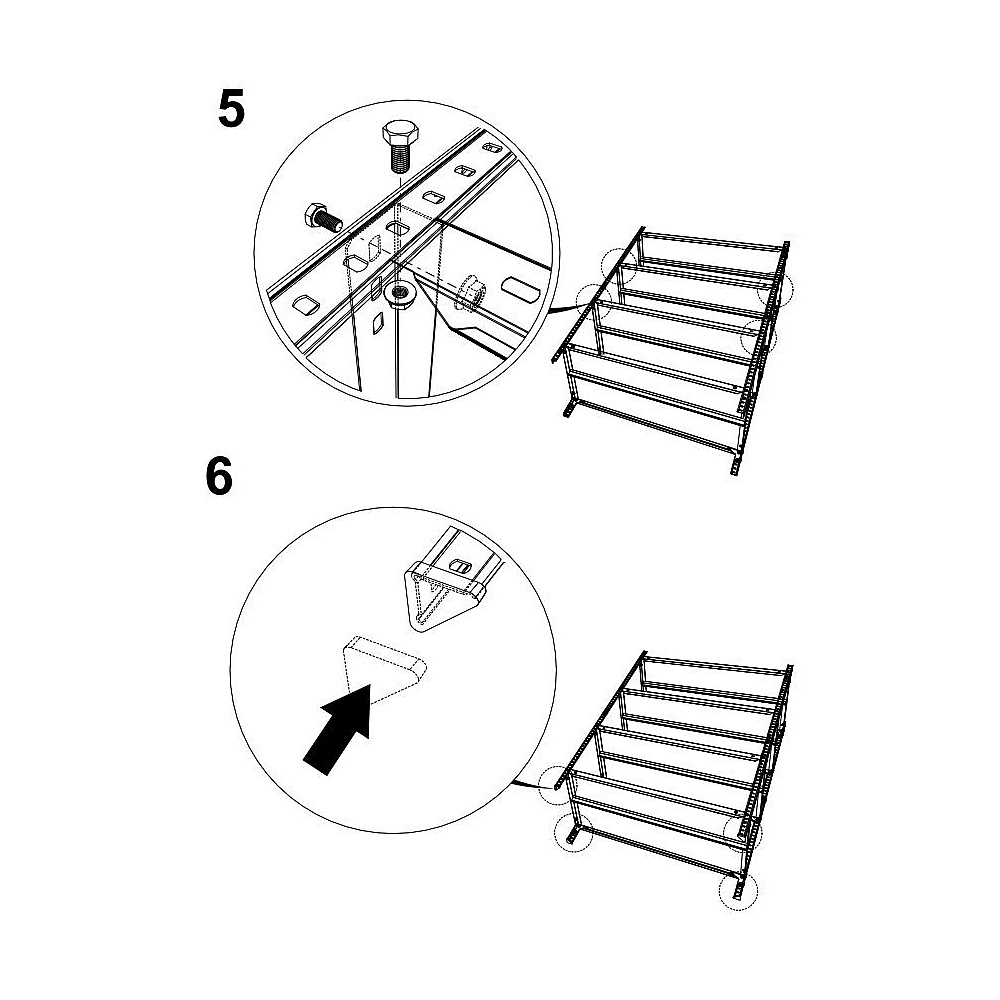 5

6