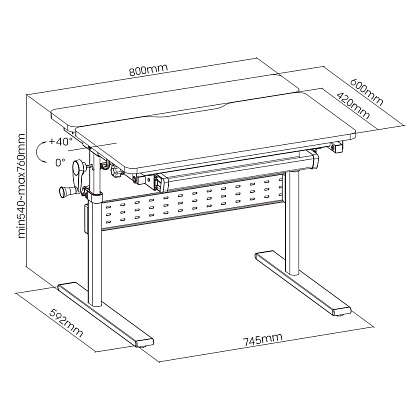 800mm

600mm

420mm

+40°

0°

min540~max760mm

592mm

745mm